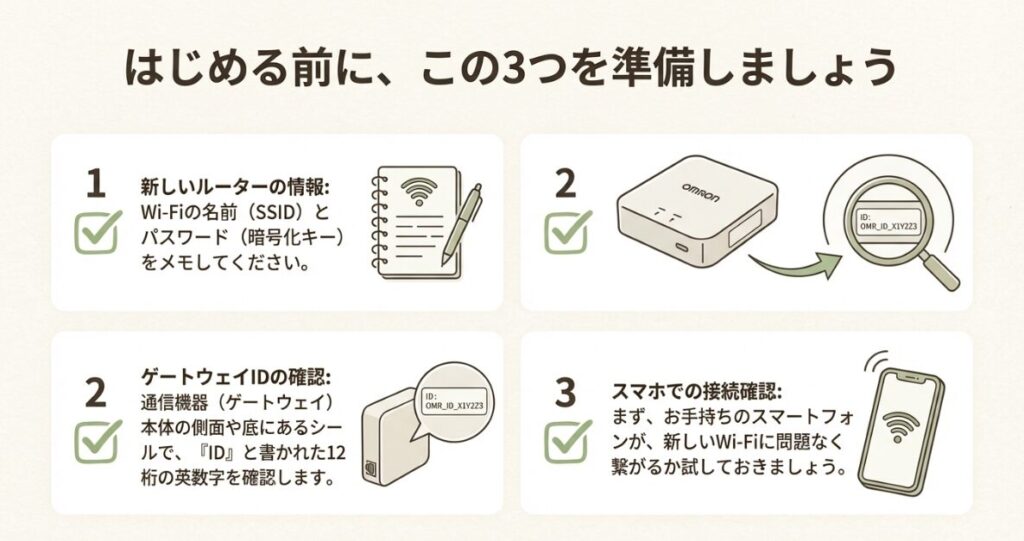 はじめる前に、この3つを準備しましょう

1
新しいルーターの情報:
Wi-Fiの名前（SSID）とパスワード（暗号化キー）をメモしてください。

2
omron
ID:
OMR_ID_X1Y2Z3

2
ゲートウェイIDの確認:
通信機器（ゲートウェイ）本体の側面や底にあるシールで、『ID』と書かれた12桁の英数字を確認します。
ID:
OMR_ID_X1Y2Z3

3
スマホでの接続確認:
まず、お手持ちのスマートフォンが、新しいWi-Fiに問題なく繋がるか試しておきましょう。